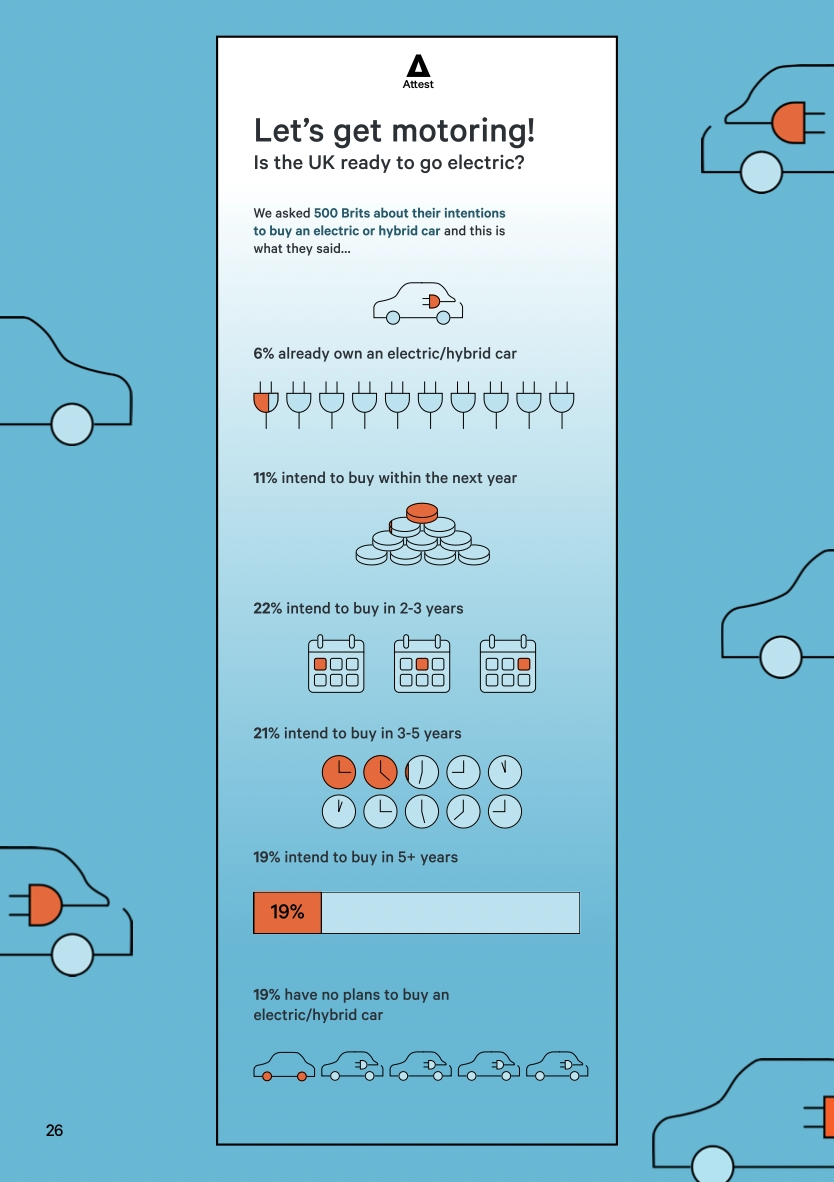 Attest

Let's get motoring!
Is the UK ready to go electric?

We asked 500 Brits about their intentions to buy an electric or hybrid car and this is what they said...

6% already own an electric/hybrid car

11% intend to buy within the next year

22% intend to buy in 2-3 years

21% intend to buy in 3-5 years

19% intend to buy in 5+ years

19%

19% have no plans to buy an electric/hybrid car

26