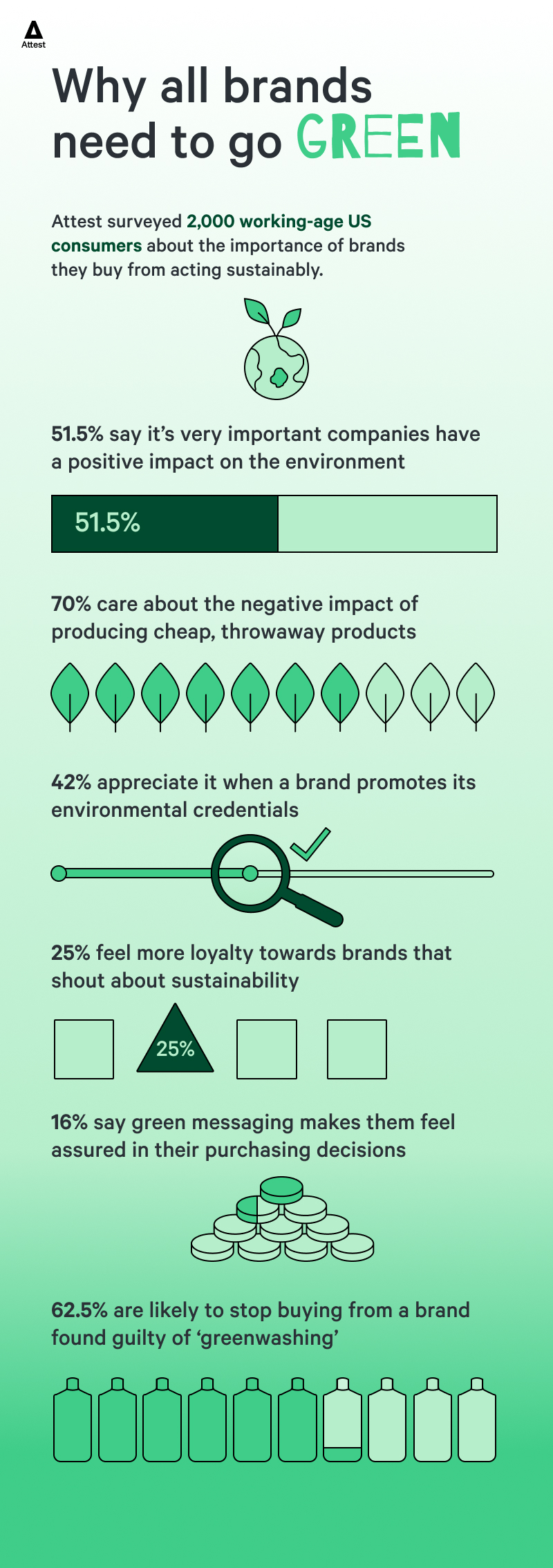 Attest

Why all brands need to go GREEN

Attest surveyed 2,000 working-age US consumers about the importance of brands they buy from acting sustainably.

51.5% say it's very important companies have a positive impact on the environment

51.5%

70% care about the negative impact of producing cheap, throwaway products

42% appreciate it when a brand promotes its environmental credentials

25% feel more loyalty towards brands that shout about sustainability

25%

16% say green messaging makes them feel assured in their purchasing decisions

62.5% are likely to stop buying from a brand found guilty of 'greenwashing'