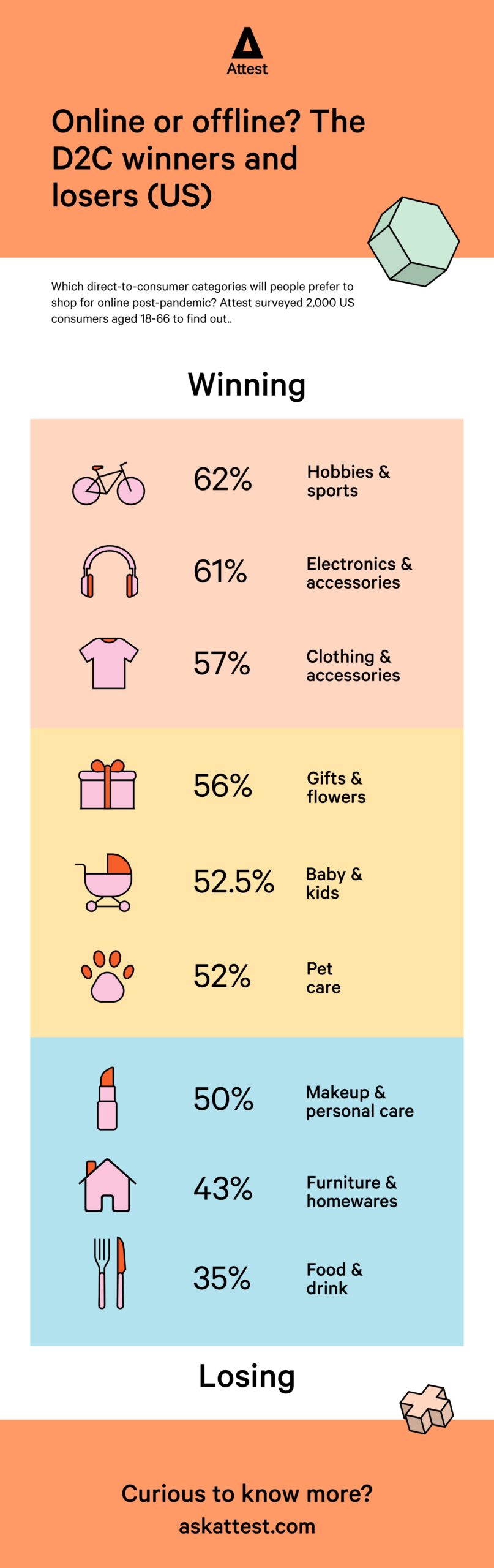 Attest

Online or offline? The D2C winners and losers (US)

Which direct-to-consumer categories will people prefer to shop for online post-pandemic? Attest surveyed 2,000 US consumers aged 18-66 to find out..

Winning

62% Hobbies & sports

61% Electronics & accessories

57% Clothing & accessories

56% Gifts & flowers

52.5% Baby & kids

52% Pet care

50% Makeup & personal care

43% Furniture & homewares

35% Food & drink

Losing

Curious to know more?

askattest.com